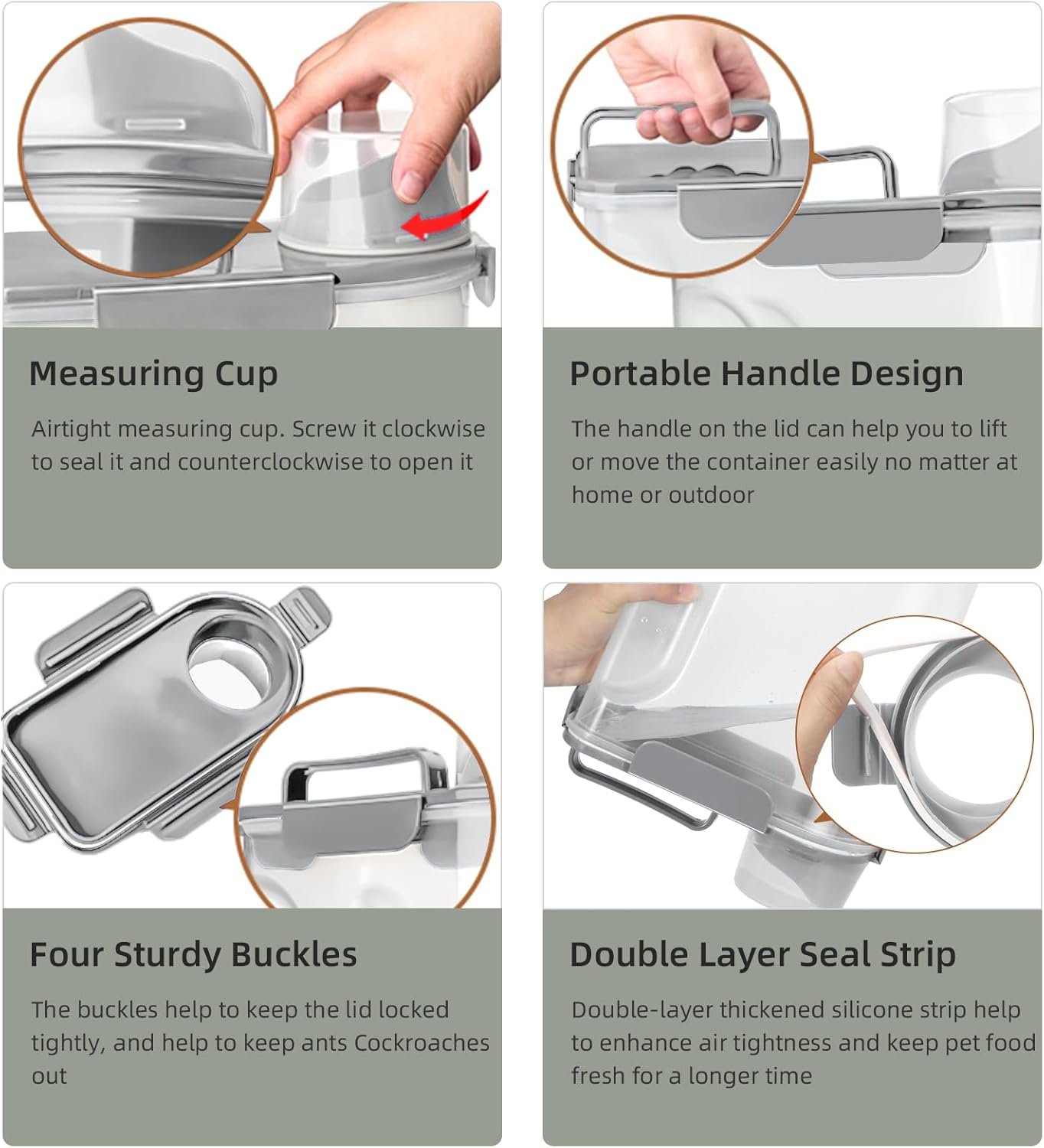 Measuring Cup

Airtight measuring cup. Screw it clockwise to seal it and counterclockwise to open it

Portable Handle Design

The handle on the lid can help you to lift or move the container easily no matter at home or outdoor

Four Sturdy Buckles

The buckles help to keep the lid locked tightly, and help to keep ants Cockroaches out

Double Layer Seal Strip

Double-layer thickened silicone strip help to enhance air tightness and keep pet food fresh for a longer time