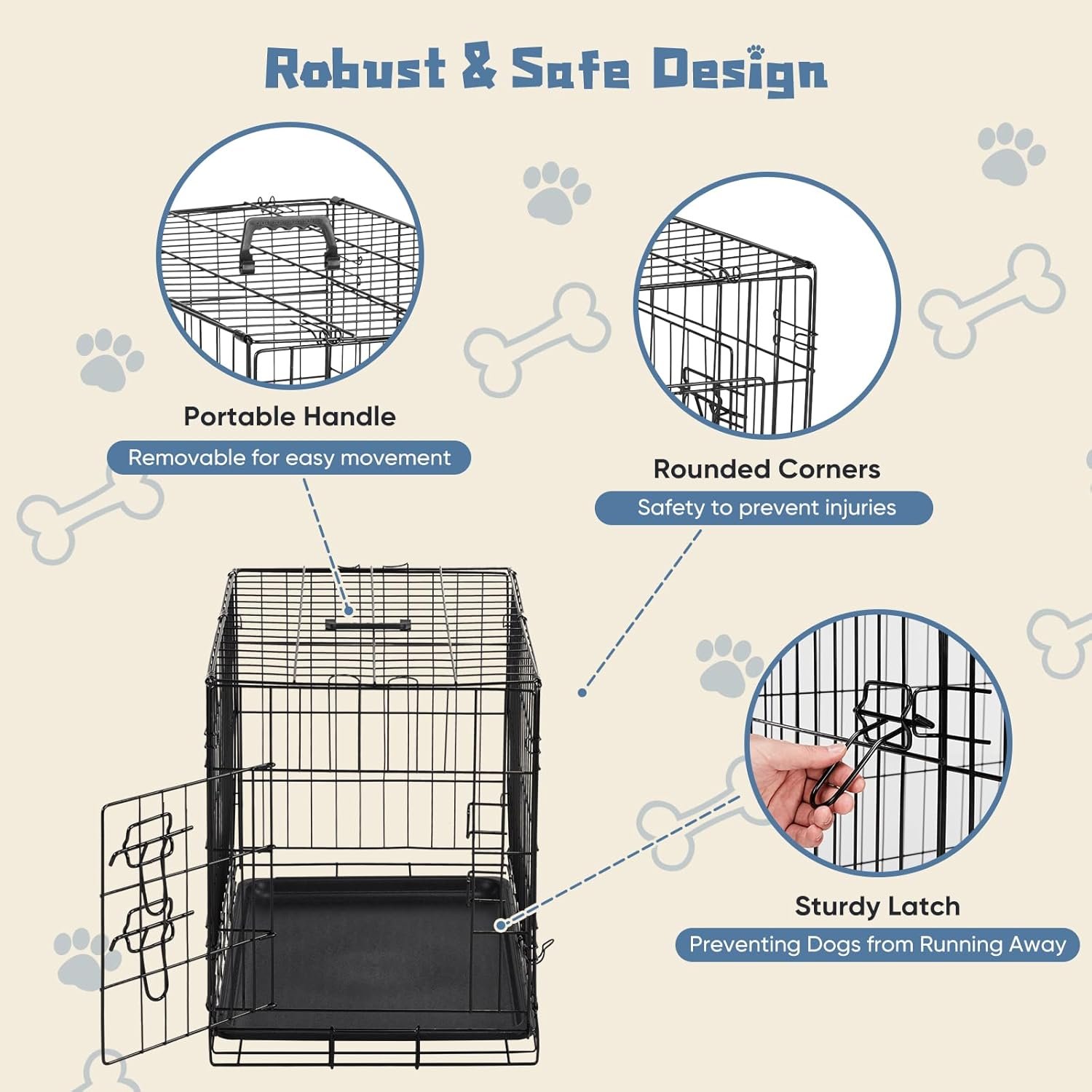 Robust & Safe Design

Portable Handle

Removable for easy movement

Rounded Corners

Safety to prevent injuries

Sturdy Latch

Preventing Dogs from Running Away